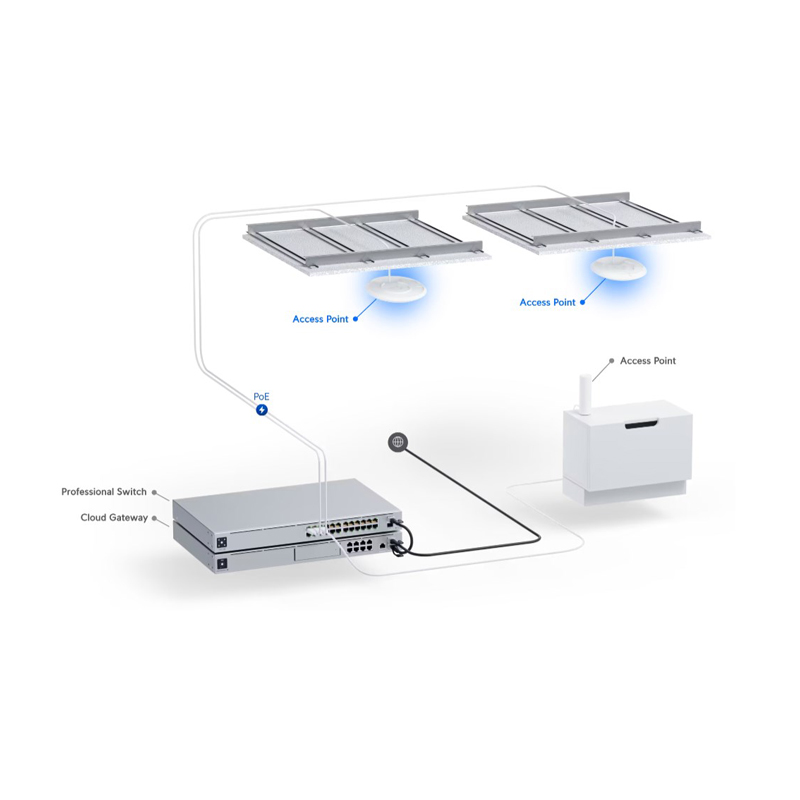 Access Point

Access Point

Access Point

PoE

Professional Switch

Cloud Gateway