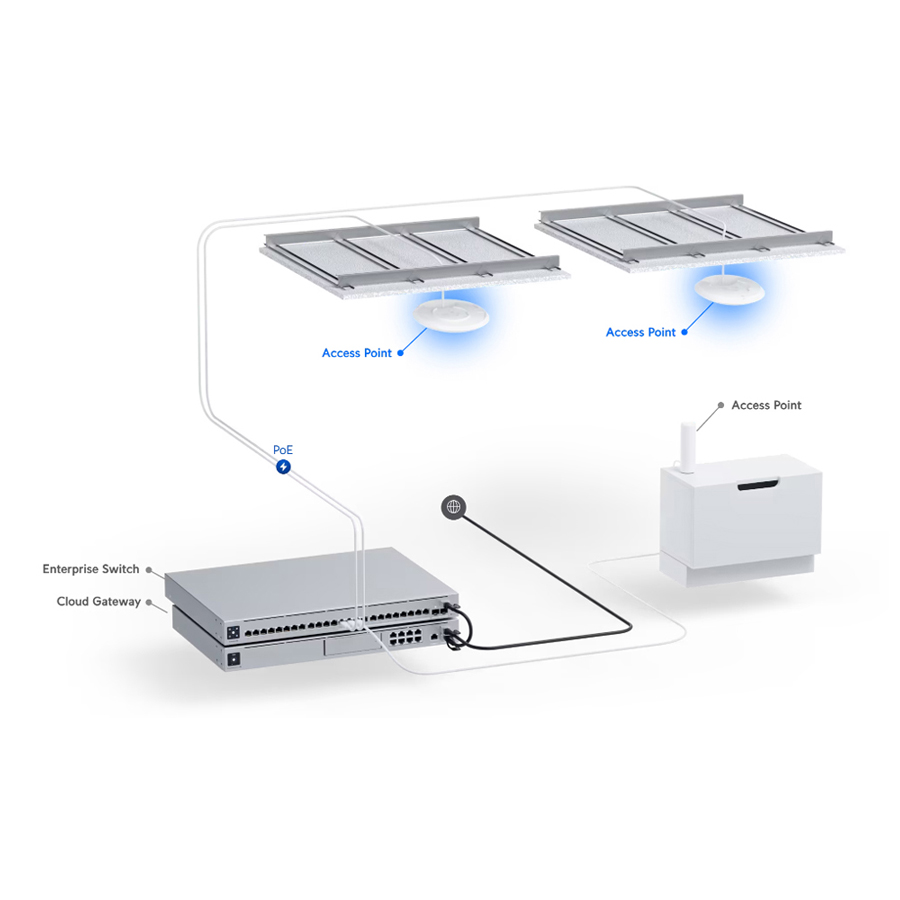 Access Point

Access Point

Access Point

PoE

Enterprise Switch

Cloud Gateway